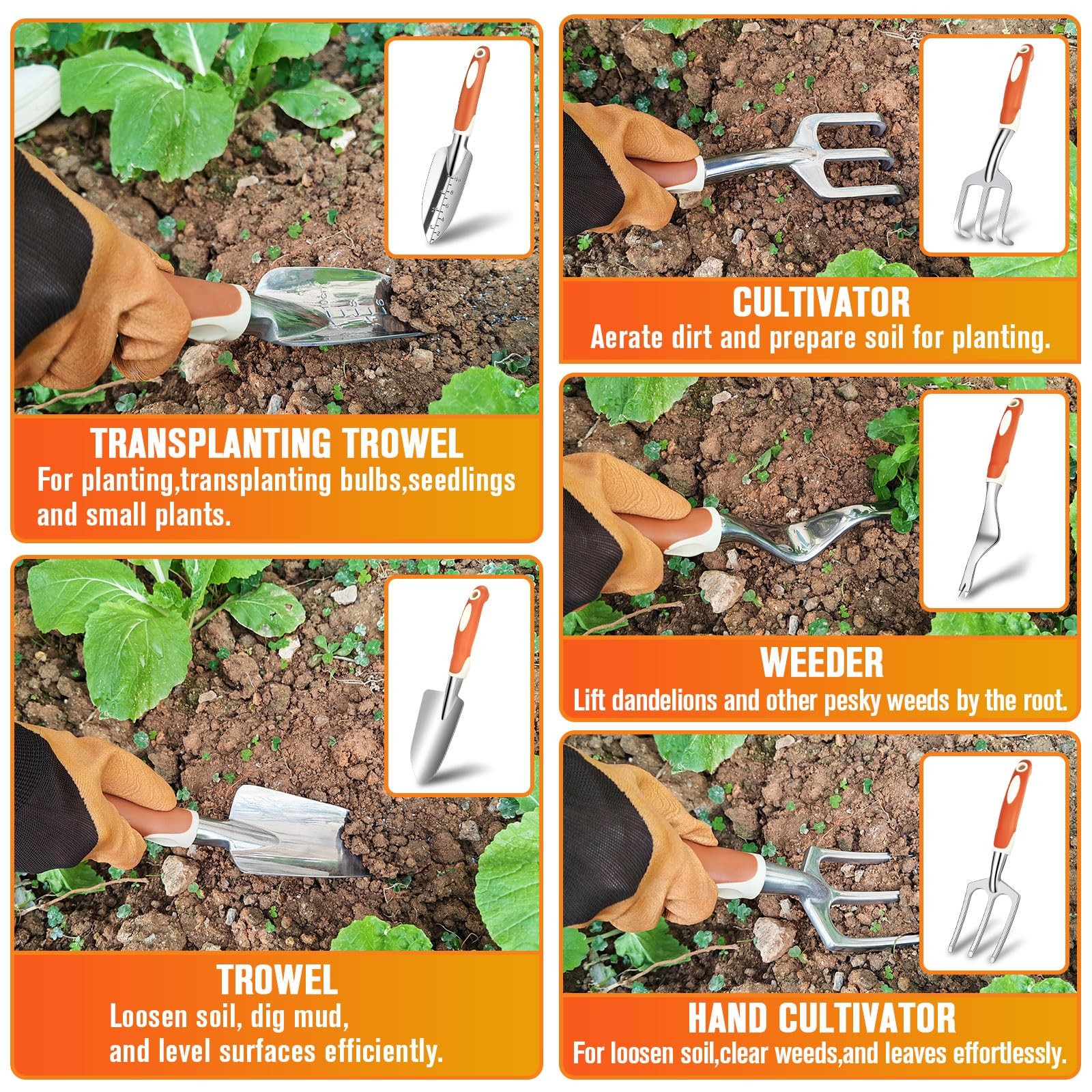 TRANSPLANTING TROWEL
For planting,transplanting bulbs,seedlings and small plants.

TROWEL
Loosen soil, dig mud, and level surfaces efficiently.

CULTIVATOR
Aerate dirt and prepare soil for planting.

WEEDER
Lift dandelions and other pesky weeds by the root.

HAND CULTIVATOR
For loosen soil,clear weeds,and leaves effortlessly.