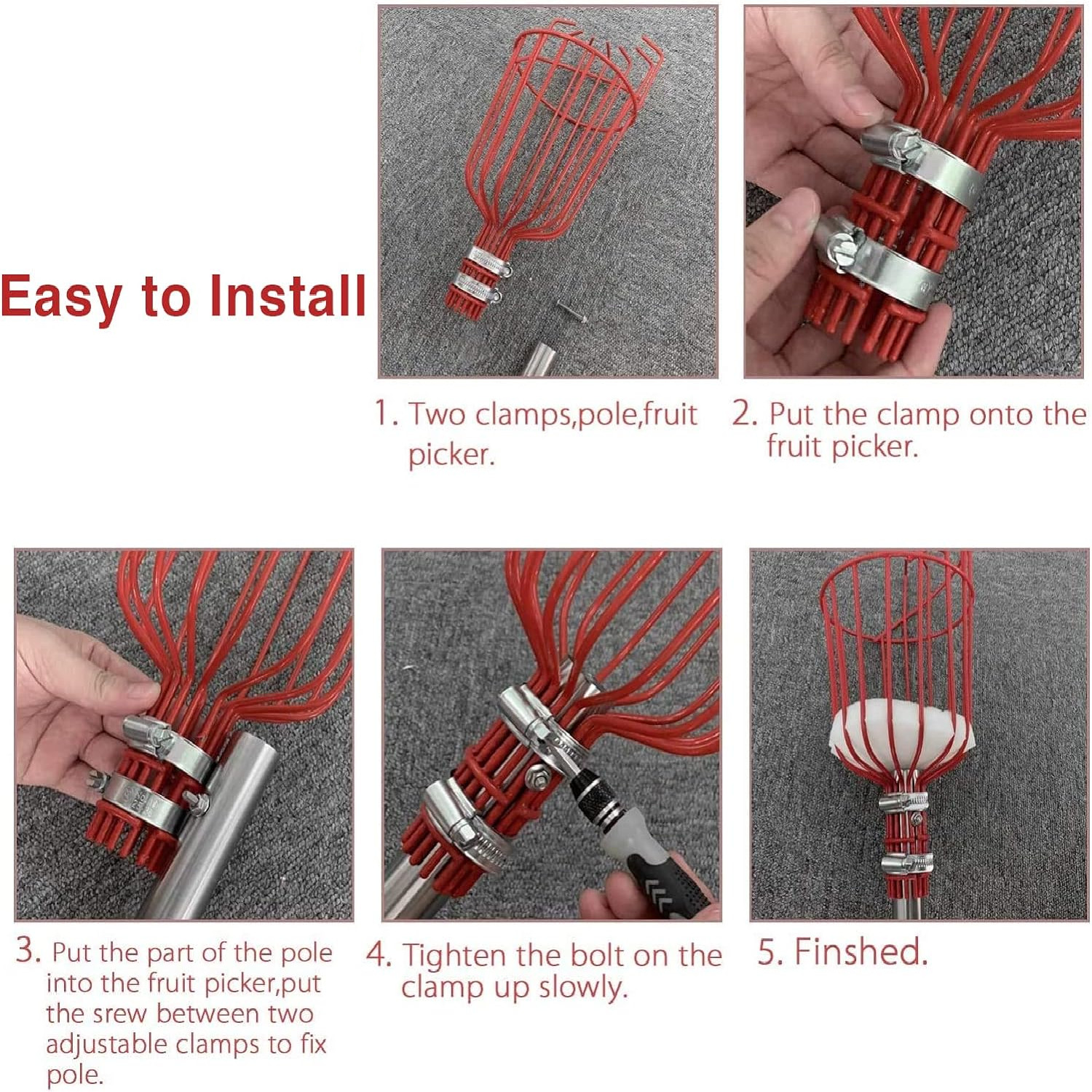 Easy to Install

1. Two clamps,pole,fruit picker.

2. Put the clamp onto the fruit picker.

3. Put the part of the pole into the fruit picker,put the srew between two adjustable clamps to fix pole.

4. Tighten the bolt on the clamp up slowly.

5. Finshed.